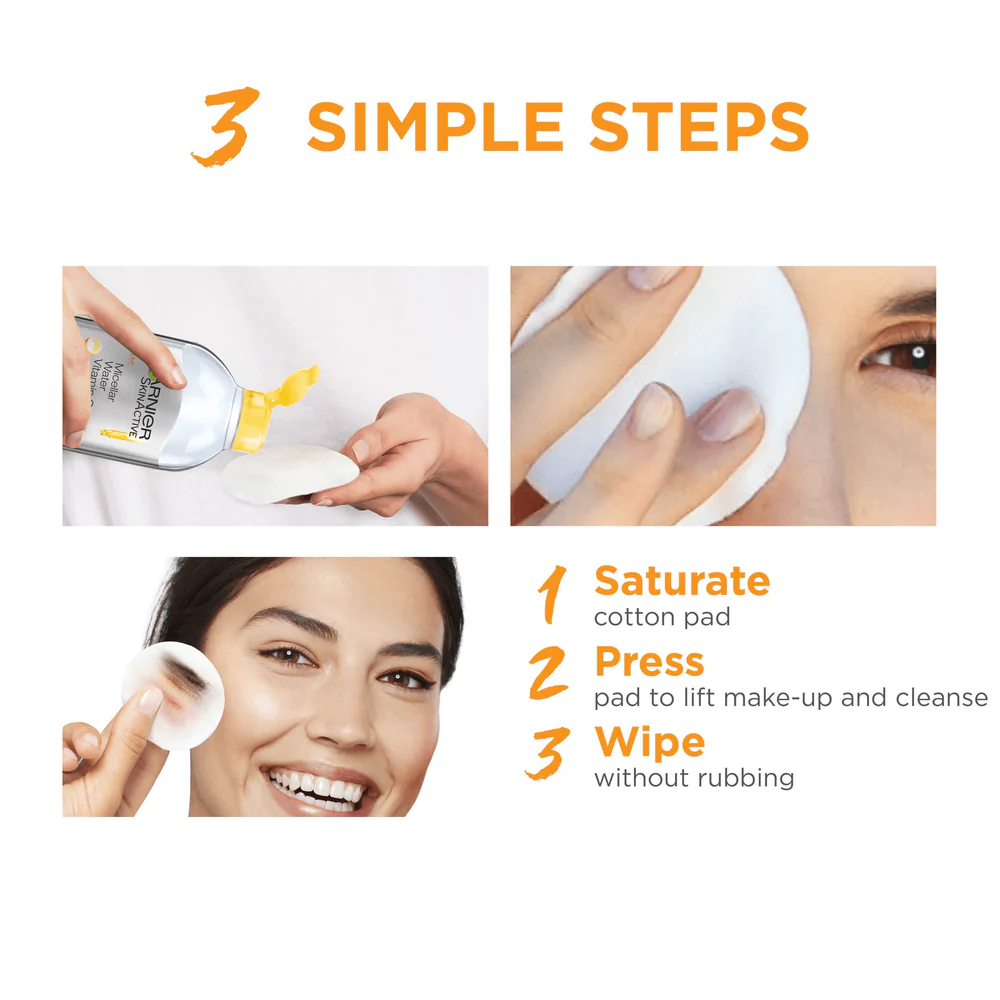 3 SIMPLE STEPS

GARNIER SKINACTIVE Micellar Water Vitamin C

1 Saturate
cotton pad

2 Press
pad to lift make-up and cleanse

3 Wipe
without rubbing