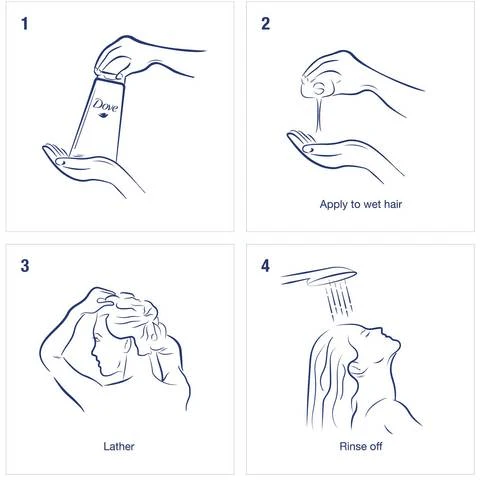 1

Dove

2

Apply to wet hair

3

Lather

4

Rinse off